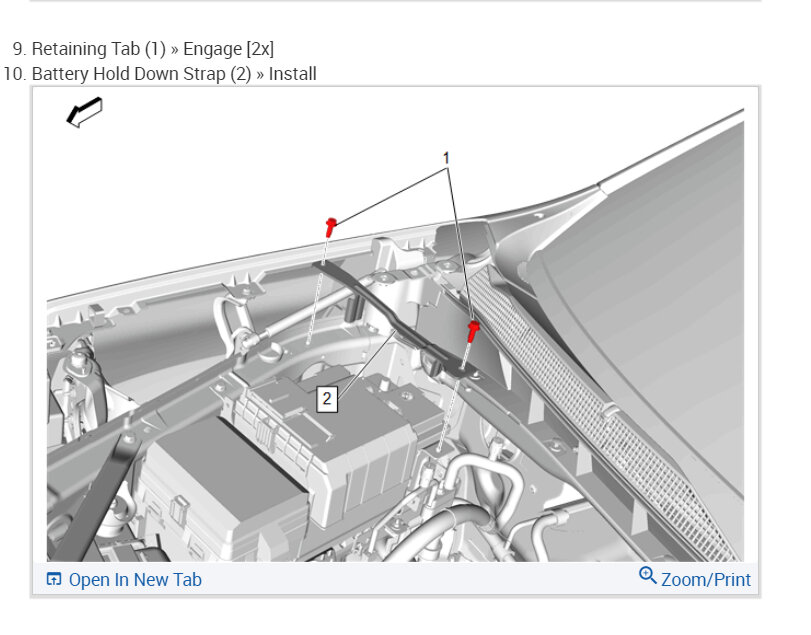 9. Retaining Tab (1) » Engage [2x]
10. Battery Hold Down Strap (2) » Install

1

2

Open In New Tab

Zoom/Print