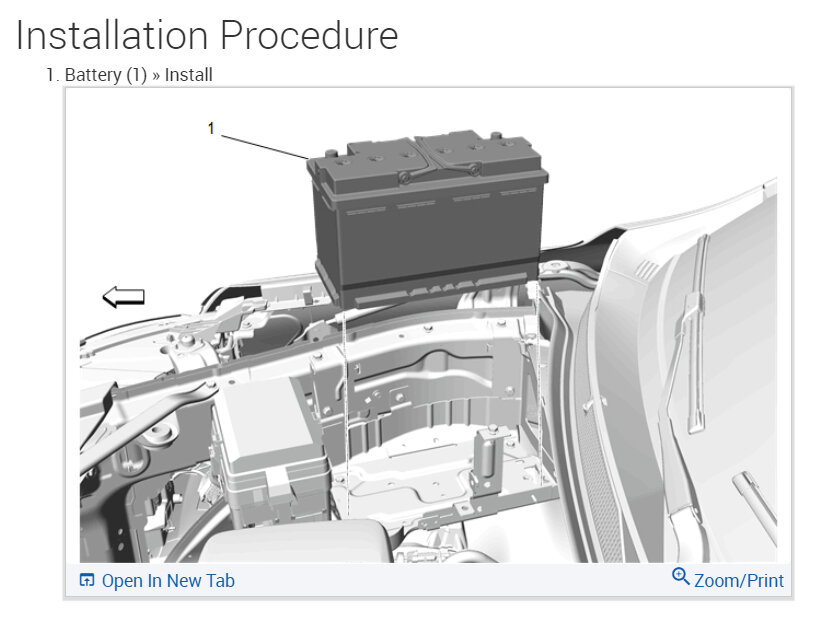 Installation Procedure

1. Battery (1) » Install

1

Open In New Tab

Zoom/Print