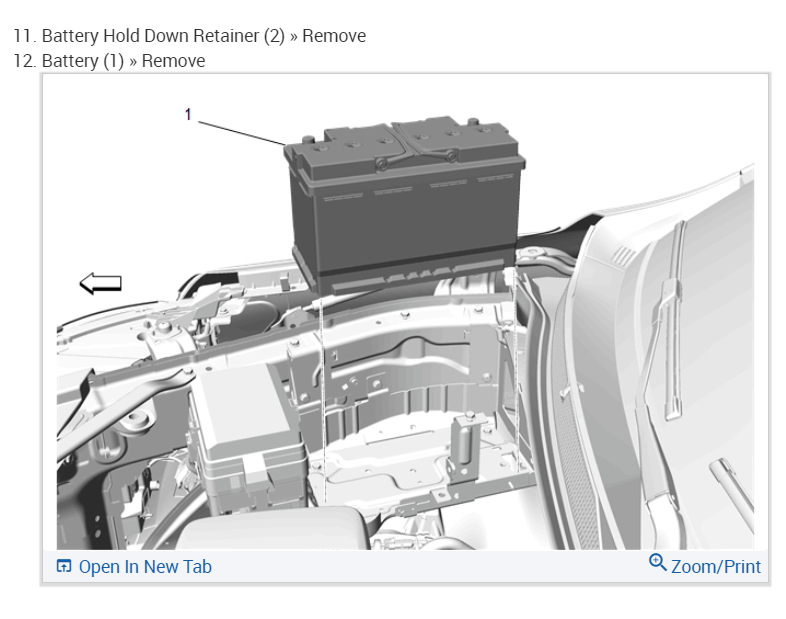 11. Battery Hold Down Retainer (2) » Remove
12. Battery (1) » Remove

1

Open In New Tab

Zoom/Print