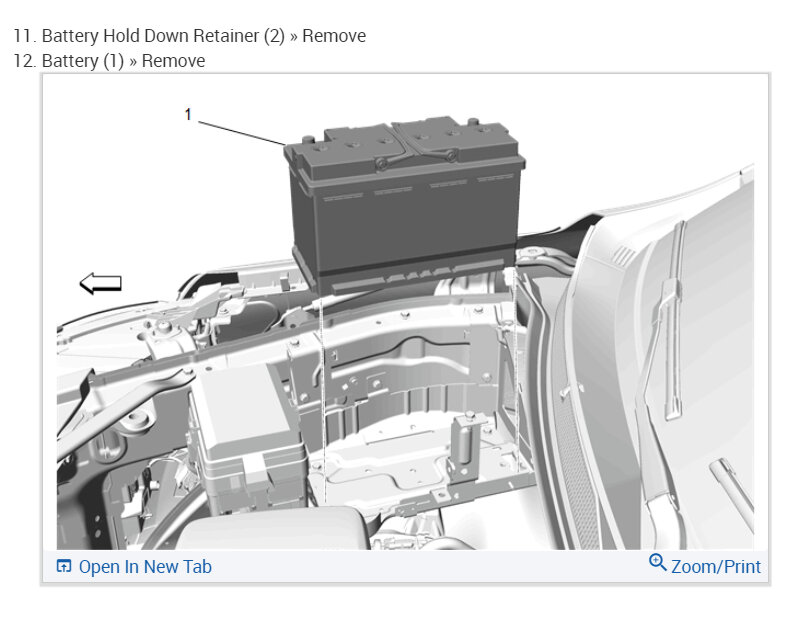 11. Battery Hold Down Retainer (2) » Remove
12. Battery (1) » Remove

1

Open In New Tab
Zoom/Print