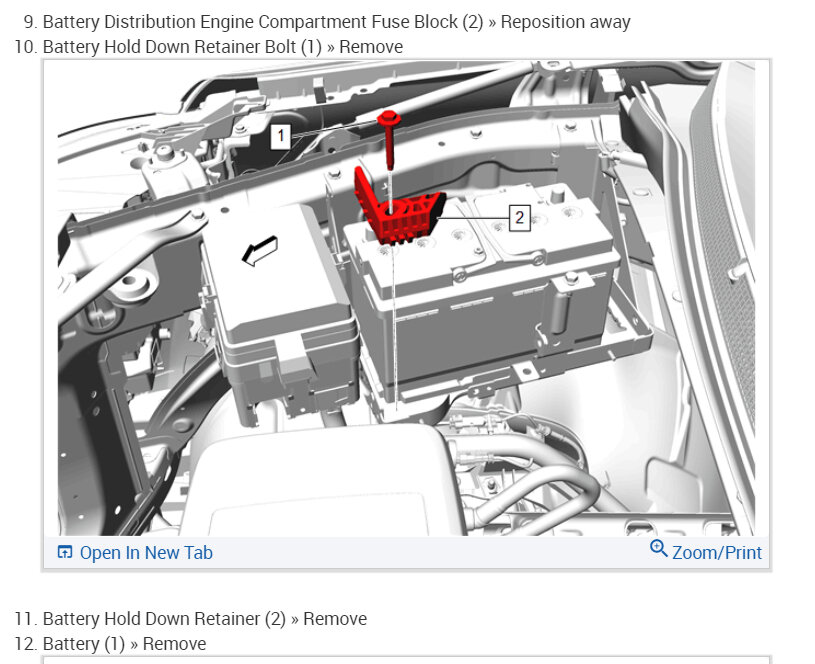 9. Battery Distribution Engine Compartment Fuse Block (2) » Reposition away
10. Battery Hold Down Retainer Bolt (1) » Remove

1

2

Open In New Tab
Zoom/Print

11. Battery Hold Down Retainer (2) » Remove
12. Battery (1) » Remove