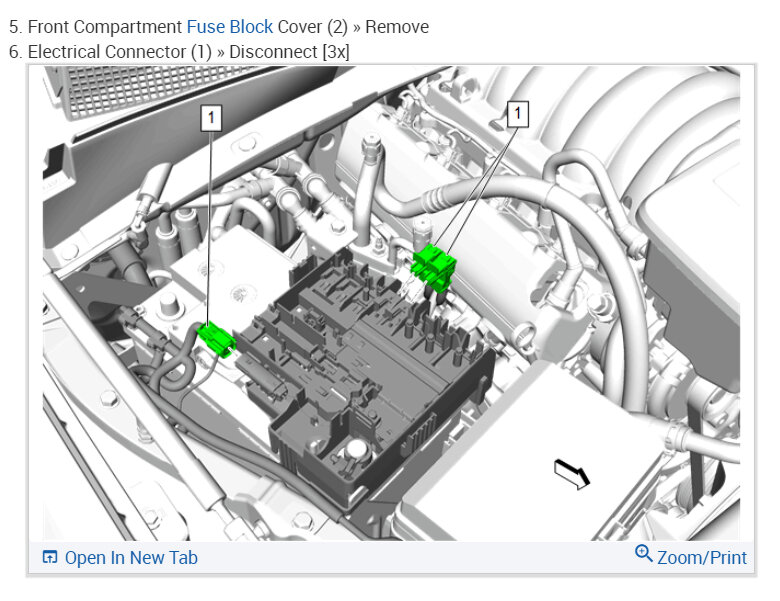 5. Front Compartment Fuse Block Cover (2) » Remove
6. Electrical Connector (1) » Disconnect [3x]

1

1

Open In New Tab

Zoom/Print