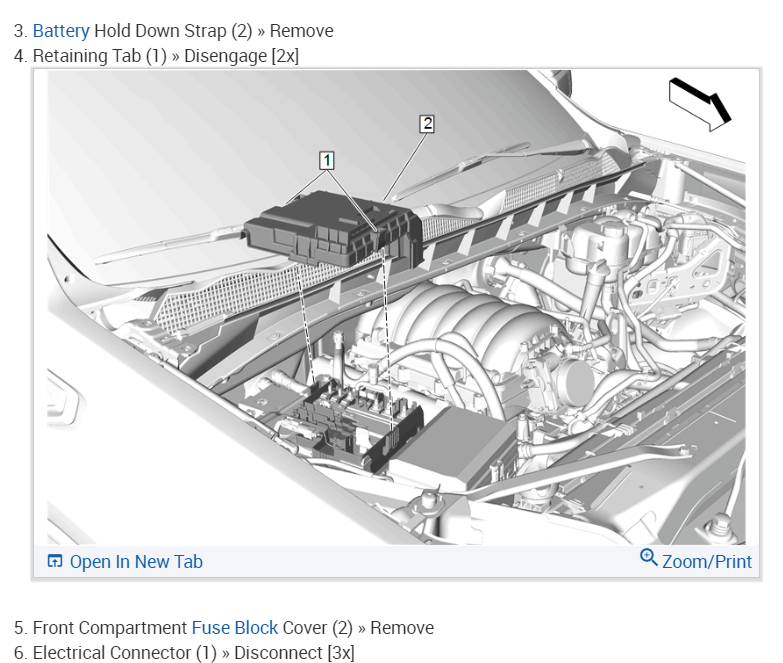 3. Battery Hold Down Strap (2) » Remove
4. Retaining Tab (1) » Disengage [2x]

2

1

Open In New Tab

Zoom/Print

5. Front Compartment Fuse Block Cover (2) » Remove
6. Electrical Connector (1) » Disconnect [3x]