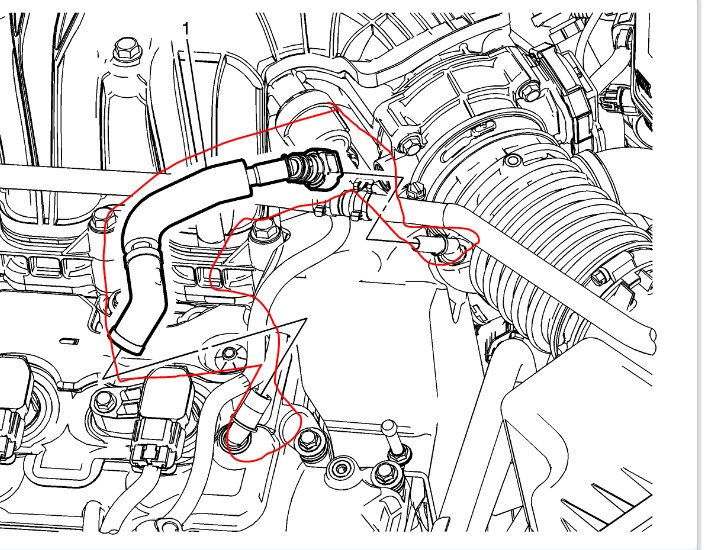 1