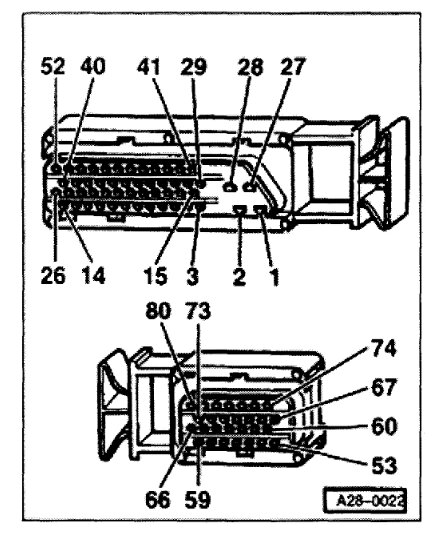 52 40 41 29 28 27

26 14 15 3 2 1

80 73

74

67

60

53

66 59

A28-0022