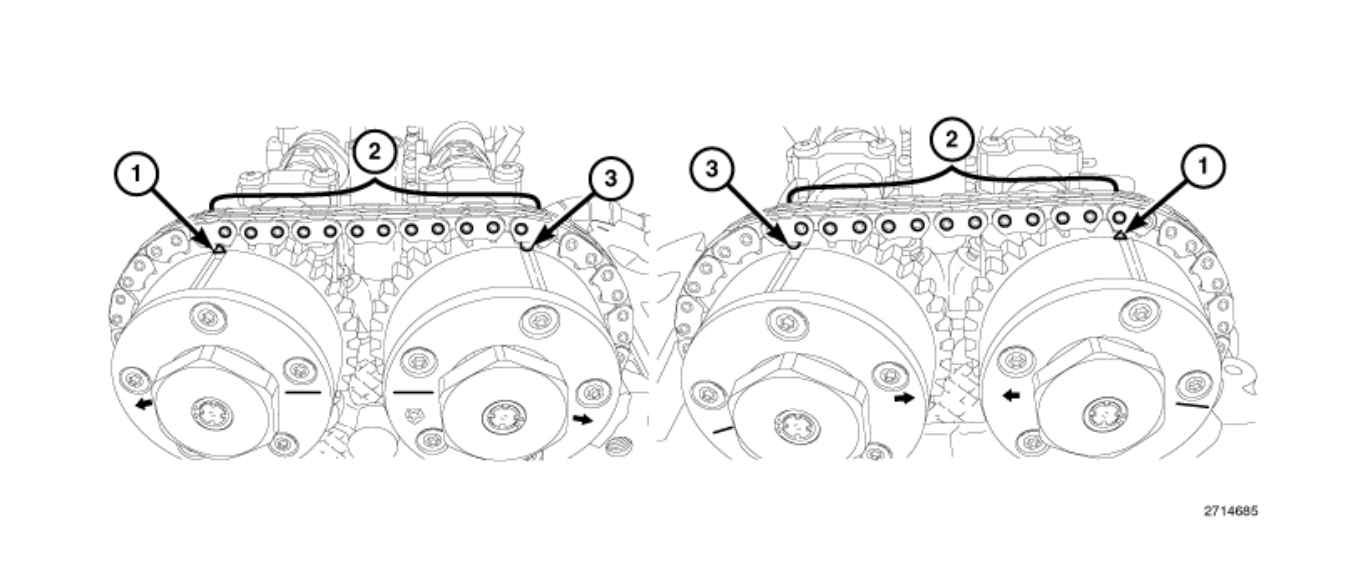 1
2
3
3
2
1
2714685