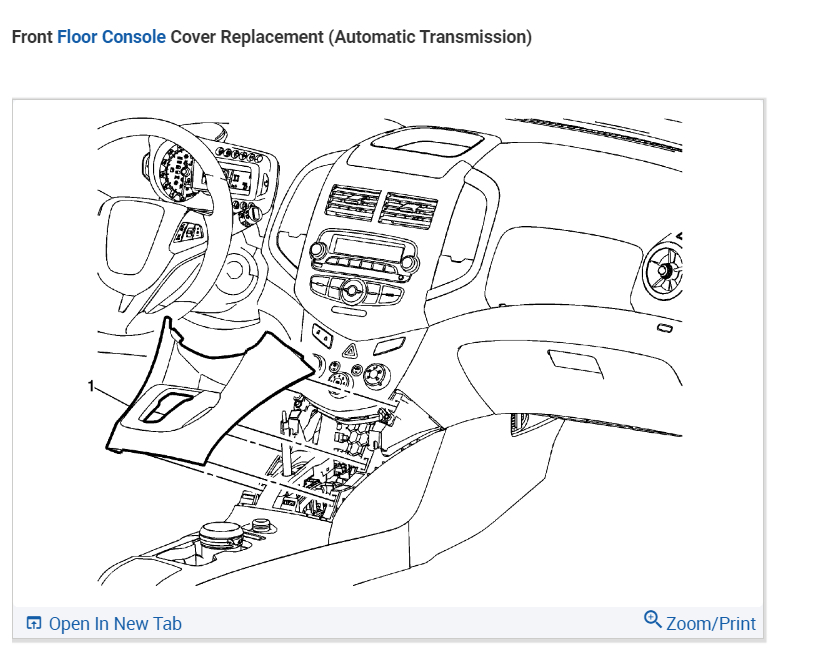 Front Floor Console Cover Replacement (Automatic Transmission)

1

Open In New Tab

Zoom/Print