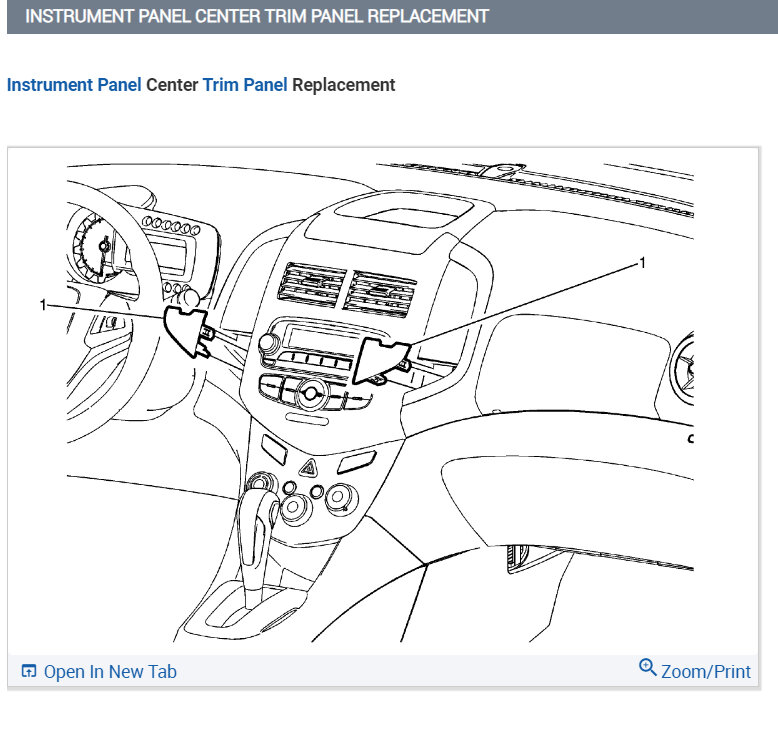 INSTRUMENT PANEL CENTER TRIM PANEL REPLACEMENT

Instrument Panel Center Trim Panel Replacement

1

1

Open In New Tab

Zoom/Print