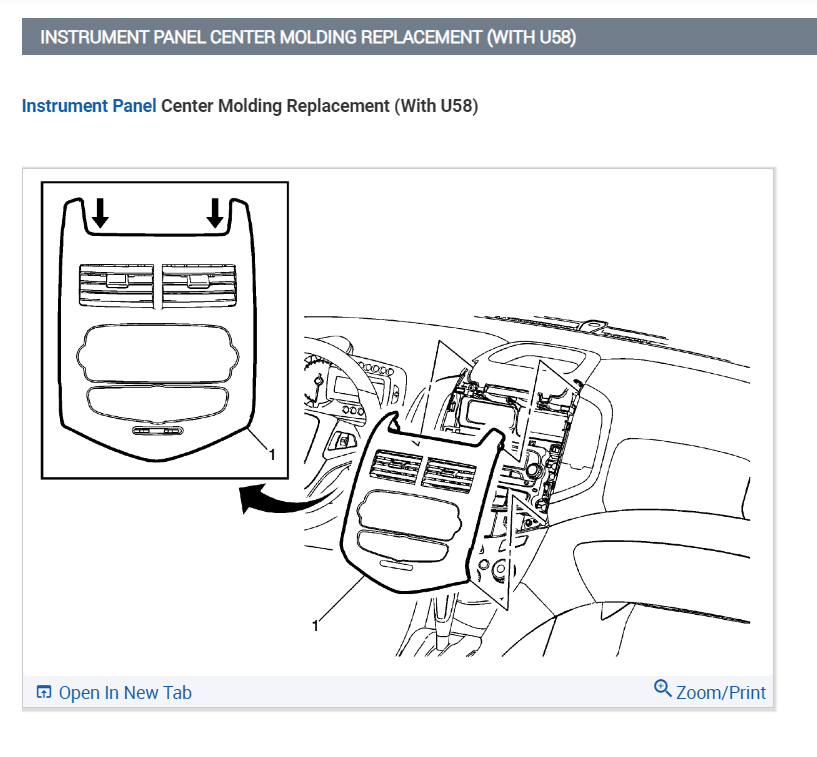 INSTRUMENT PANEL CENTER MOLDING REPLACEMENT (WITH U58)

Instrument Panel Center Molding Replacement (With U58)

1

1

Open In New Tab

Zoom/Print