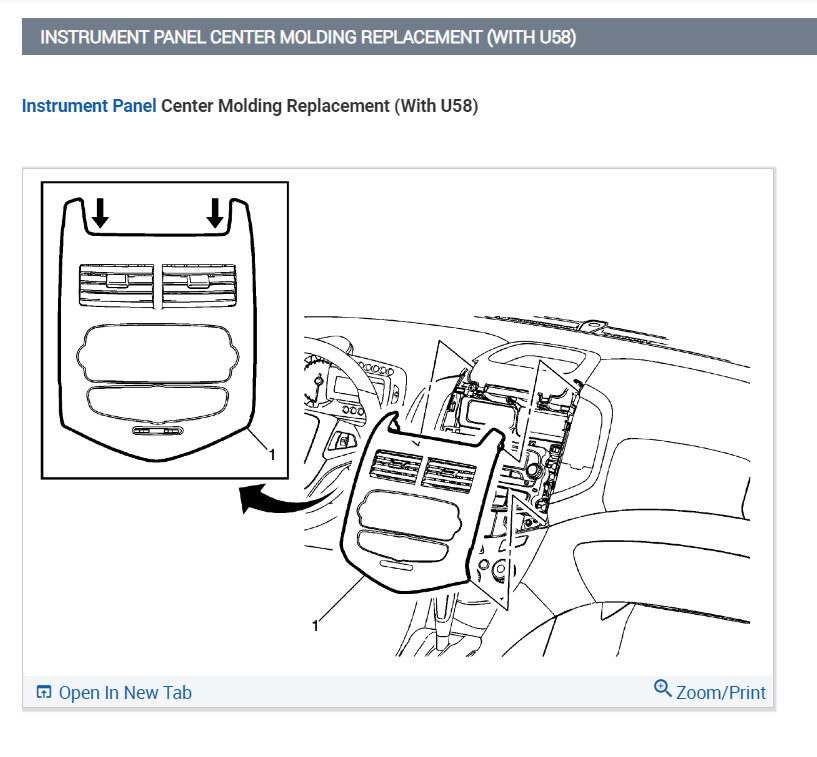 INSTRUMENT PANEL CENTER MOLDING REPLACEMENT (WITH U58)

Instrument Panel Center Molding Replacement (With U58)

1

1

Open In New Tab

Zoom/Print