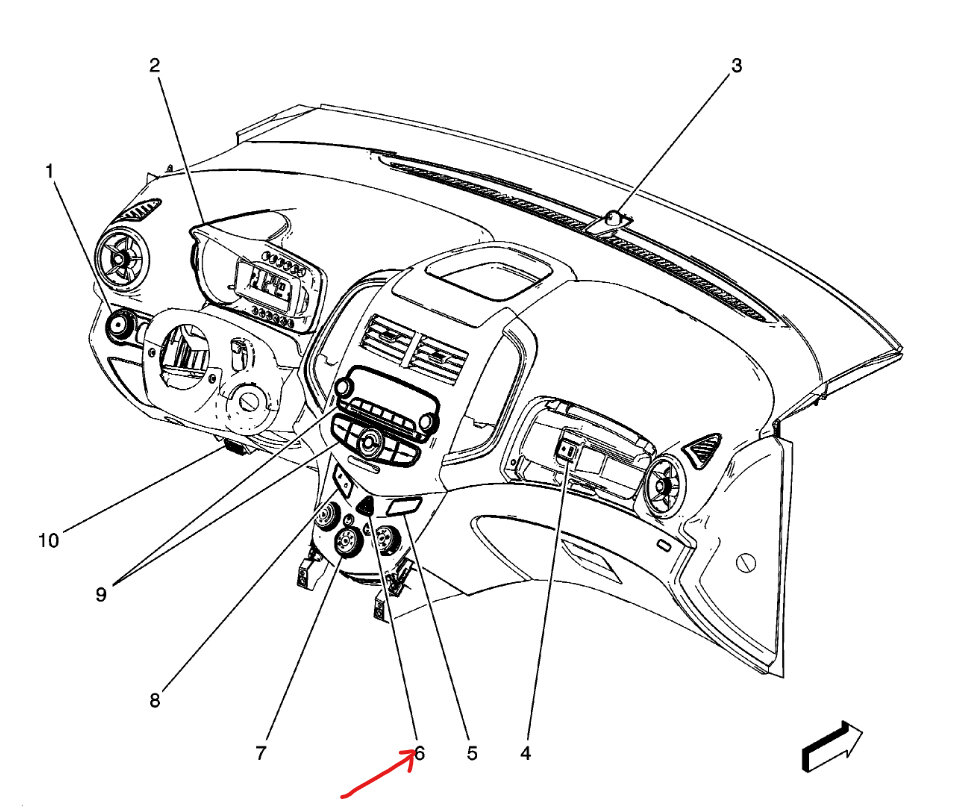 2
3
1
10
9
8
7
6
5
4