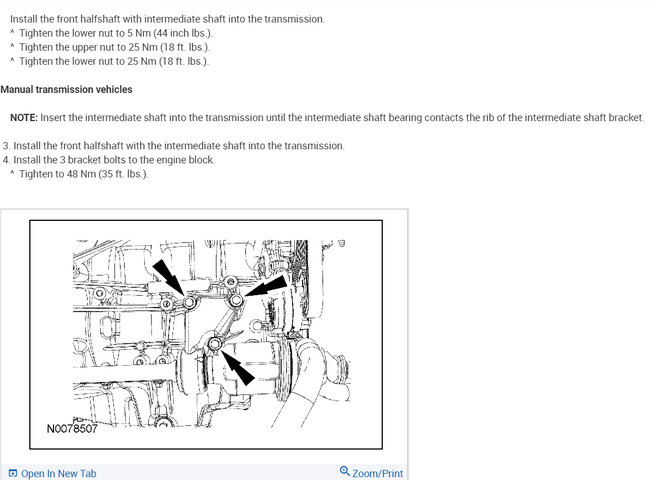 Install the front halfshaft with intermediate shaft into the transmission.
^ Tighten the lower nut to 5 Nm (44 inch lbs.).
^ Tighten the upper nut to 25 Nm (18 ft. lbs.).
^ Tighten the lower nut to 25 Nm (18 ft. lbs.).

Manual transmission vehicles

NOTE: Insert the intermediate shaft into the transmission until the intermediate shaft bearing contacts the rib of the intermediate shaft bracket.

3. Install the front halfshaft with the intermediate shaft into the transmission.
4. Install the 3 bracket bolts to the engine block.
^ Tighten to 48 Nm (35 ft. lbs.).

N0078507

Open In New Tab

Zoom/Print