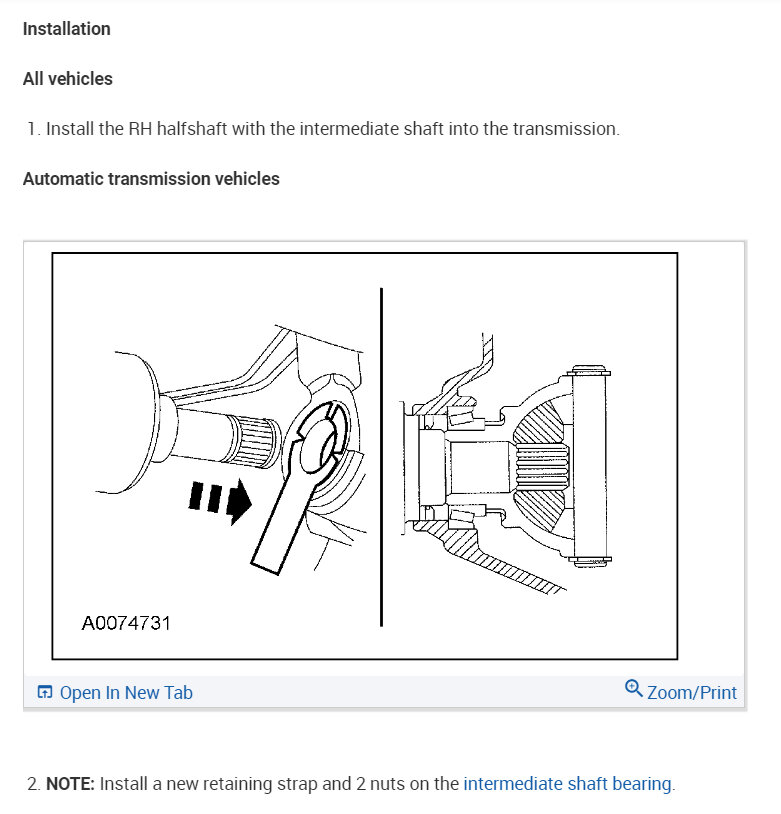 Installation

All vehicles

1. Install the RH halfshaft with the intermediate shaft into the transmission.

Automatic transmission vehicles

A0074731

Open In New Tab

Zoom/Print

2. NOTE: Install a new retaining strap and 2 nuts on the intermediate shaft bearing.