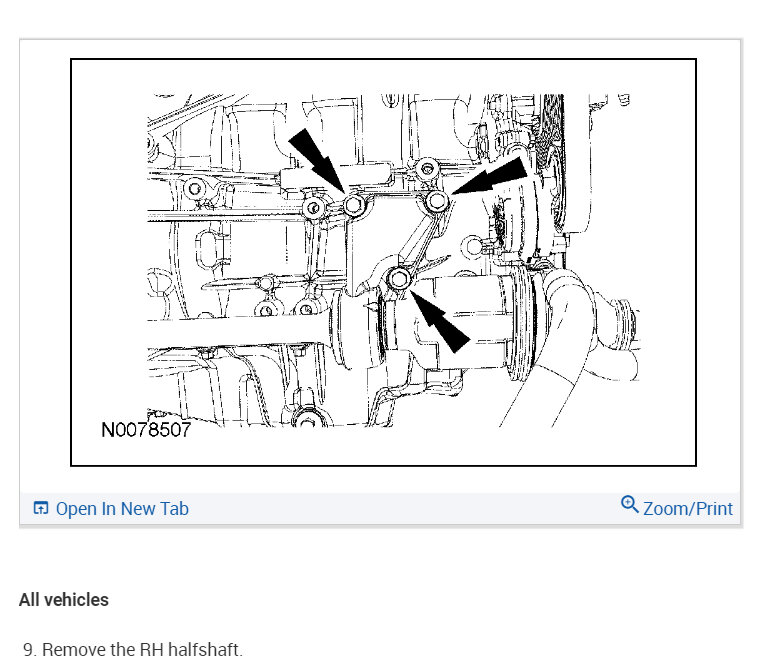 N0078507

Open In New Tab

Zoom/Print

All vehicles

9. Remove the RH halfshaft.