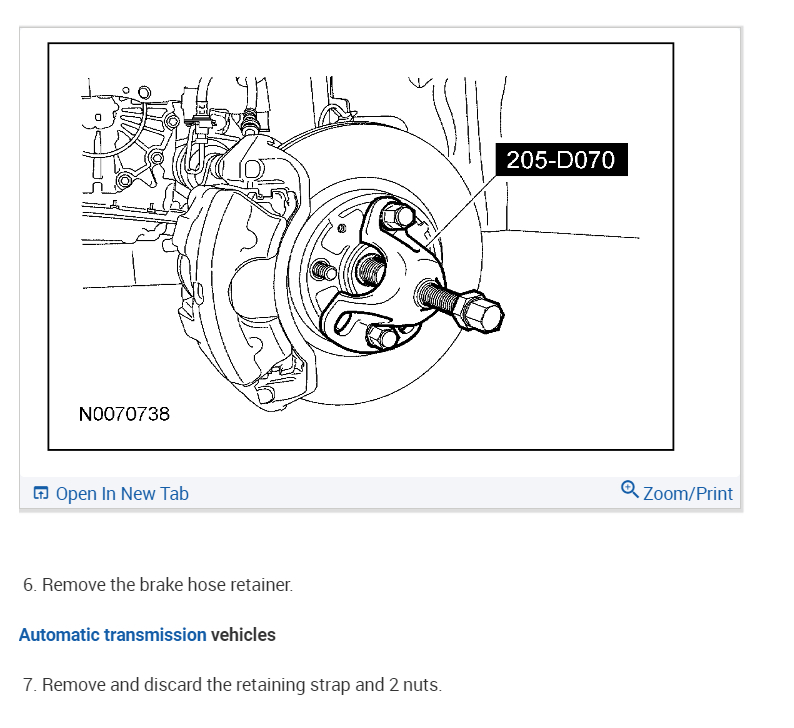 205-D070

N0070738

Open In New Tab

Zoom/Print

6. Remove the brake hose retainer.

Automatic transmission vehicles

7. Remove and discard the retaining strap and 2 nuts.