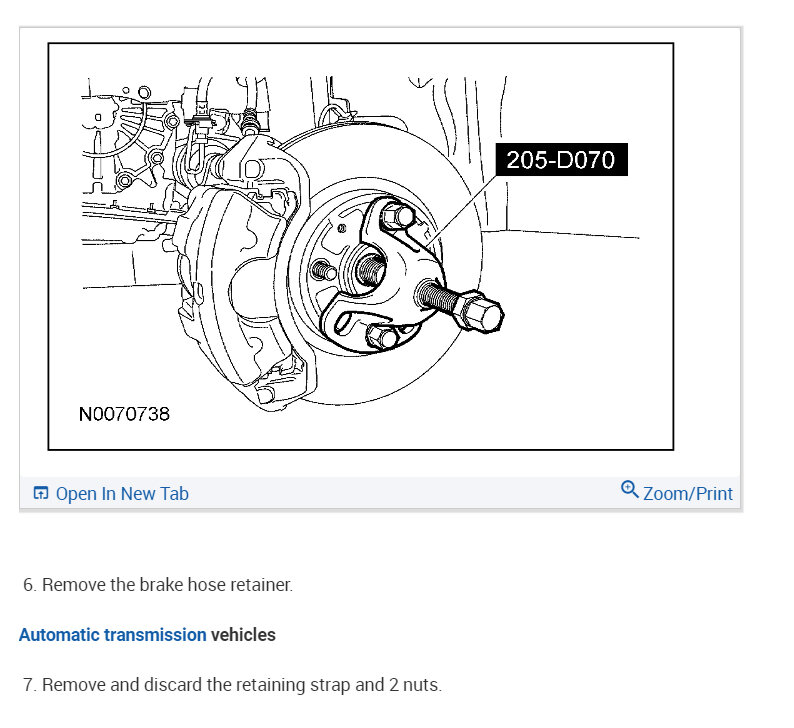 205-D070

N0070738

Open In New Tab

Zoom/Print

6. Remove the brake hose retainer.

Automatic transmission vehicles

7. Remove and discard the retaining strap and 2 nuts.