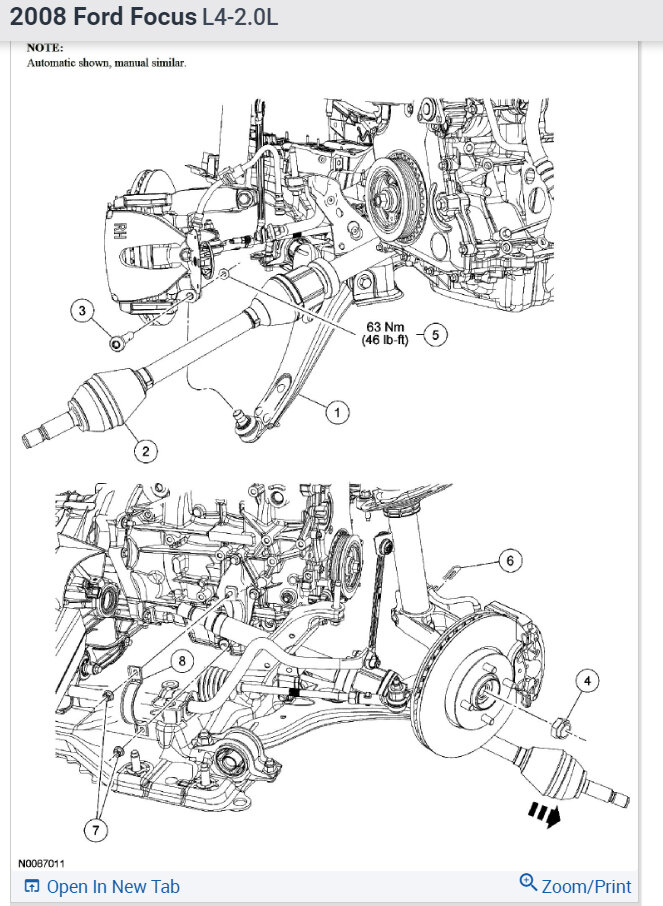 2008 Ford Focus L4-2.0L

NOTE:
Automatic shown, manual similar.

RH

3

63 Nm
(46 lb-ft)

5

1

2

6

8

4

7

N0087011

Open In New Tab

Zoom/Print