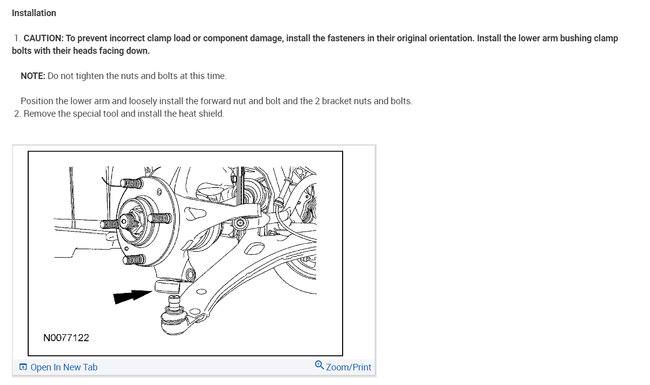 Installation

1. CAUTION: To prevent incorrect clamp load or component damage, install the fasteners in their original orientation. Install the lower arm bushing clamp bolts with their heads facing down.

NOTE: Do not tighten the nuts and bolts at this time.

Position the lower arm and loosely install the forward nut and bolt and the 2 bracket nuts and bolts.
2. Remove the special tool and install the heat shield.

N0077122

Open In New Tab

Zoom/Print