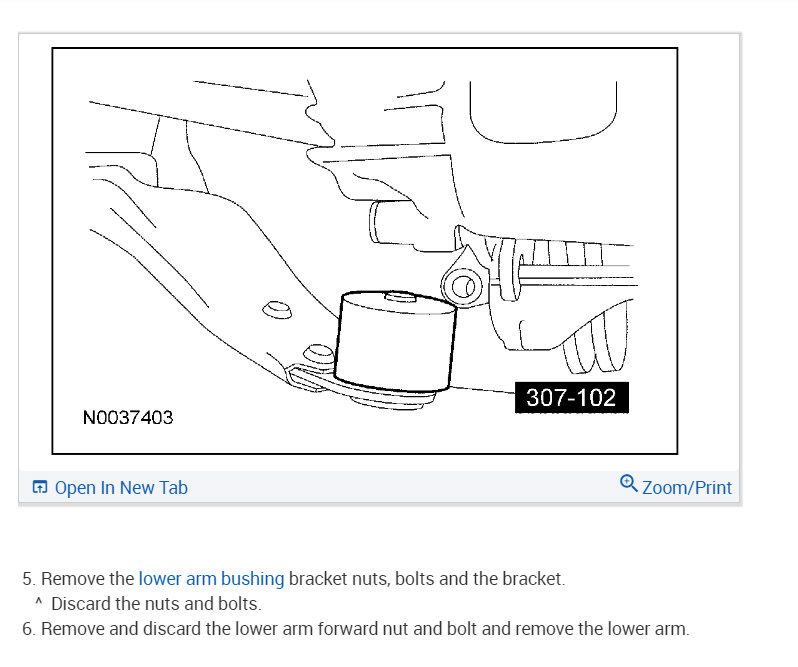 307-102

N0037403

Open In New Tab

Zoom/Print

5. Remove the lower arm bushing bracket nuts, bolts and the bracket.

^ Discard the nuts and bolts.

6. Remove and discard the lower arm forward nut and bolt and remove the lower arm.