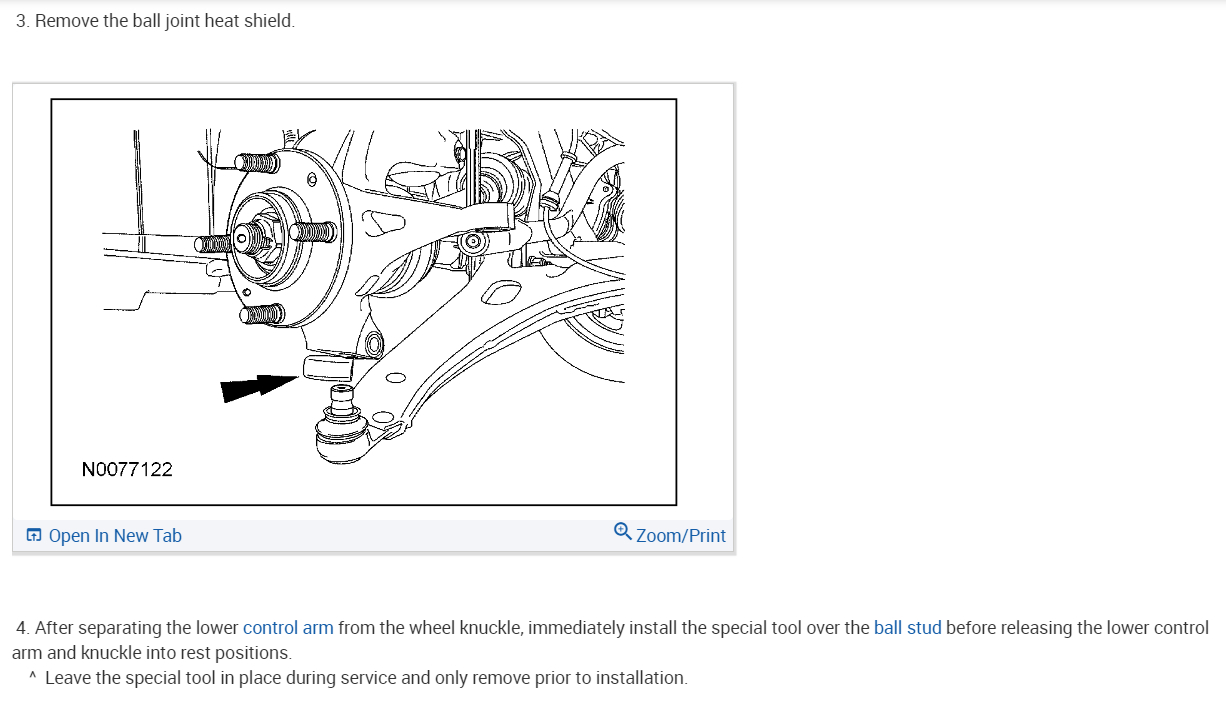 3. Remove the ball joint heat shield.

N0077122

Open In New Tab

Zoom/Print

4. After separating the lower control arm from the wheel knuckle, immediately install the special tool over the ball stud before releasing the lower control arm and knuckle into rest positions.

^ Leave the special tool in place during service and only remove prior to installation.