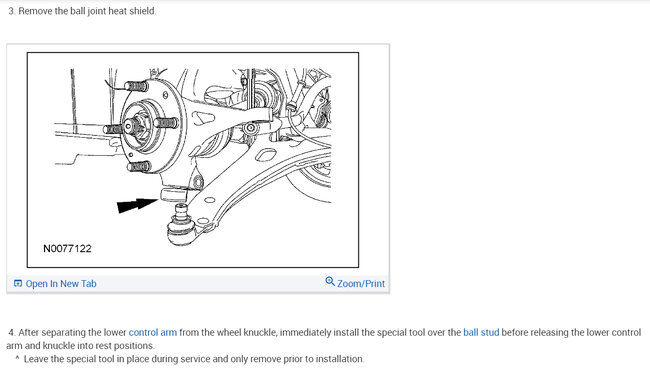 3. Remove the ball joint heat shield.

N0077122

Open In New Tab

Zoom/Print

4. After separating the lower control arm from the wheel knuckle, immediately install the special tool over the ball stud before releasing the lower control arm and knuckle into rest positions.

^ Leave the special tool in place during service and only remove prior to installation.