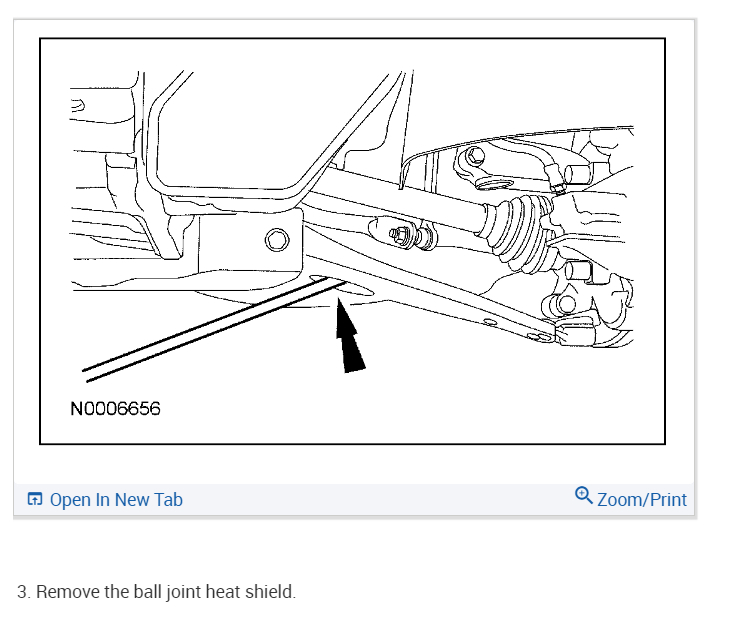 N0006656

Open In New Tab

Zoom/Print

3. Remove the ball joint heat shield.