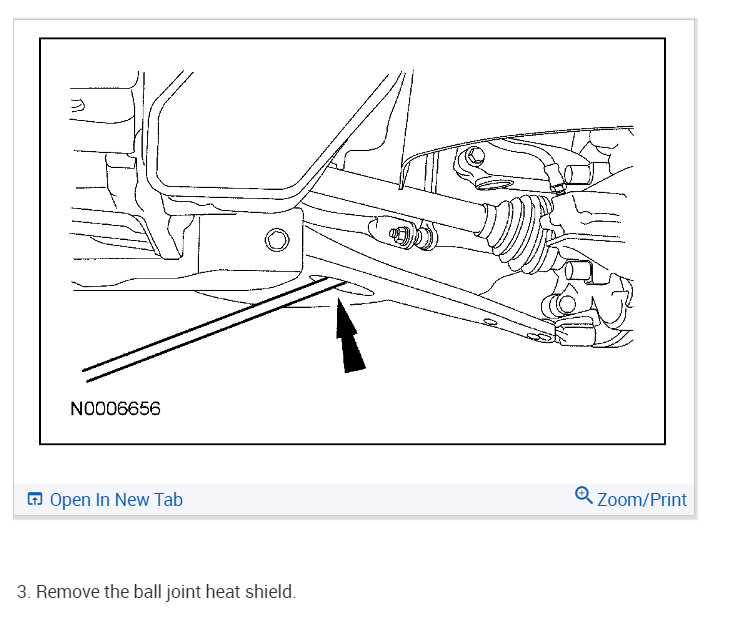 N0006656

Open In New Tab

Zoom/Print

3. Remove the ball joint heat shield.