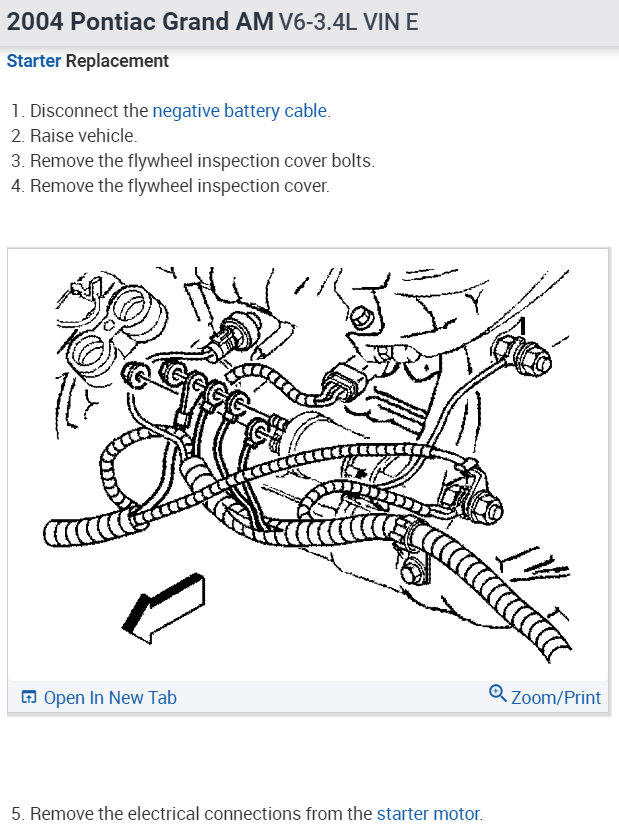 2004 Pontiac Grand AM V6-3.4L VIN E

Starter Replacement

1. Disconnect the negative battery cable.
2. Raise vehicle.
3. Remove the flywheel inspection cover bolts.
4. Remove the flywheel inspection cover.

Open In New Tab

Zoom/Print

5. Remove the electrical connections from the starter motor.