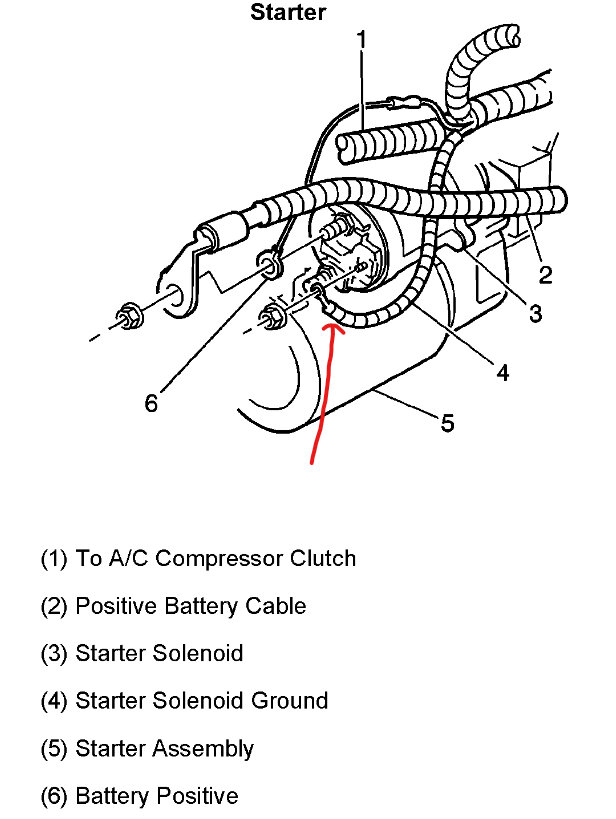 Starter

1

2

3

4

5

6

(1) To A/C Compressor Clutch

(2) Positive Battery Cable

(3) Starter Solenoid

(4) Starter Solenoid Ground

(5) Starter Assembly

(6) Battery Positive