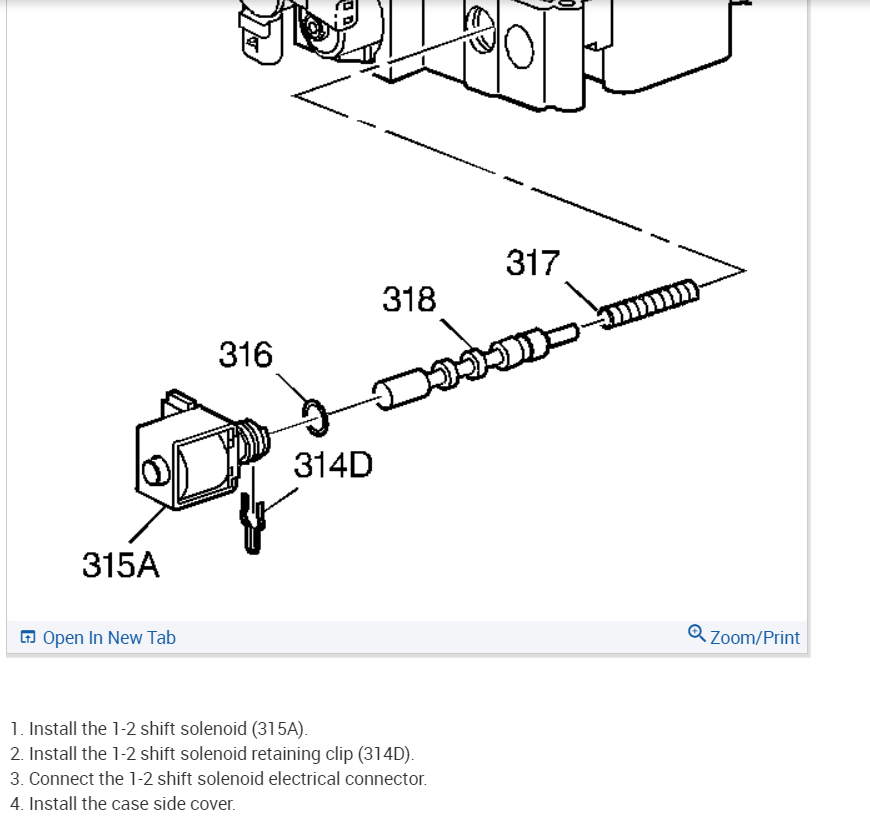 317

318

316

314D

315A

Open In New Tab

Zoom/Print

1. Install the 1-2 shift solenoid (315A).
2. Install the 1-2 shift solenoid retaining clip (314D).
3. Connect the 1-2 shift solenoid electrical connector.
4. Install the case side cover.