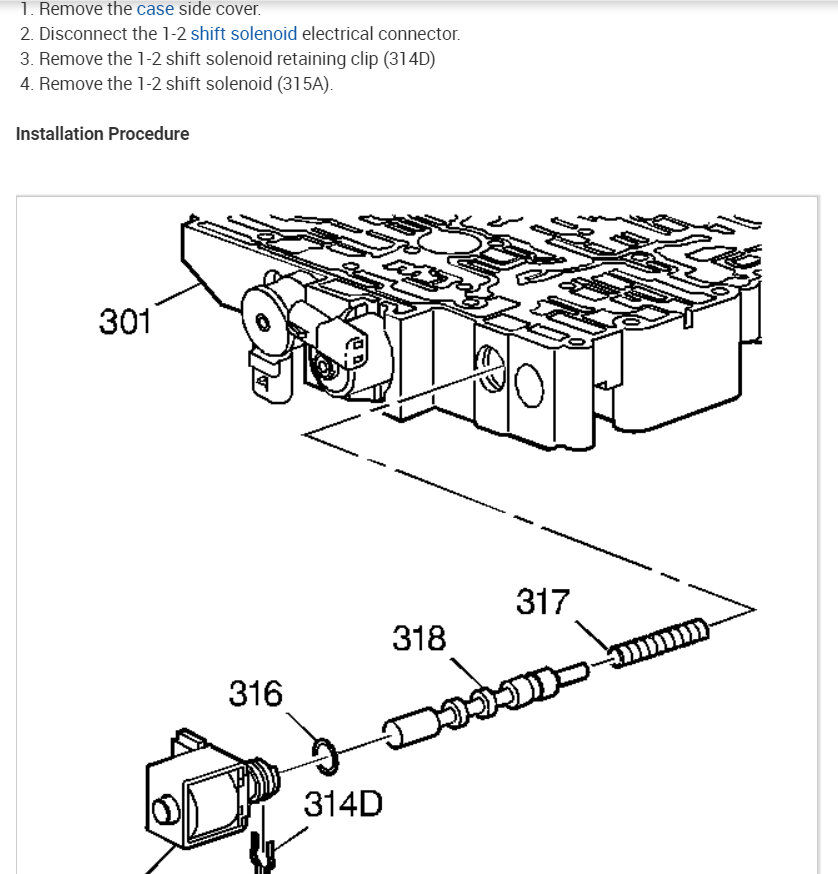 1. Remove the case side cover.
2. Disconnect the 1-2 shift solenoid electrical connector.
3. Remove the 1-2 shift solenoid retaining clip (314D)
4. Remove the 1-2 shift solenoid (315A).

Installation Procedure

301

317

318

316

314D