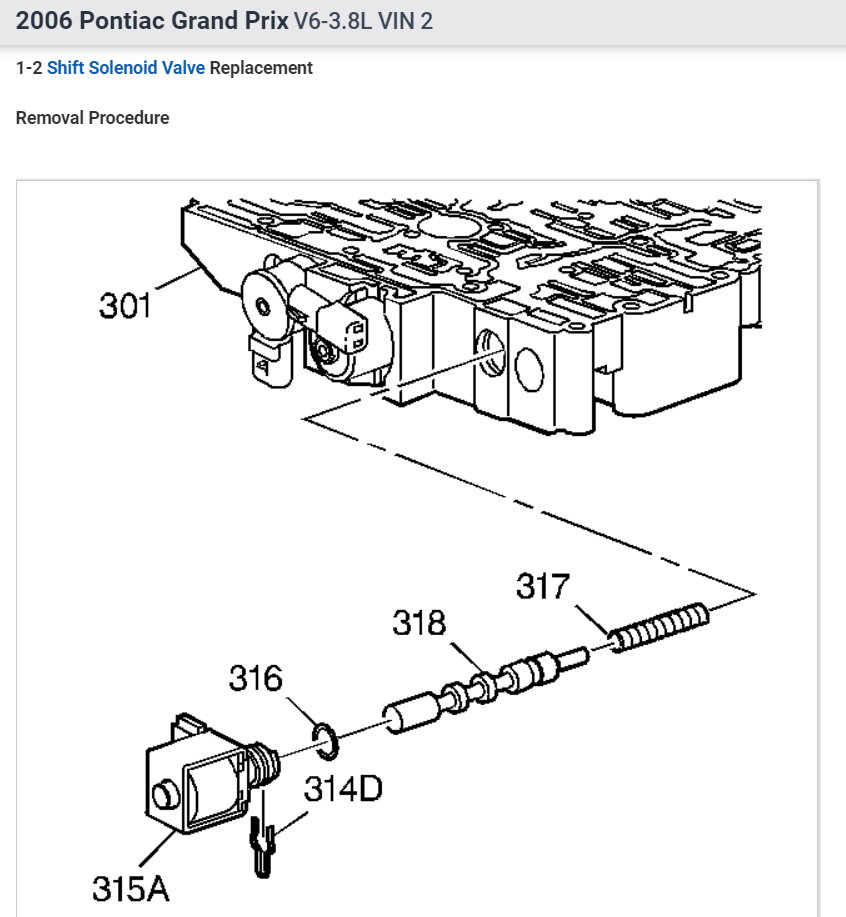 2006 Pontiac Grand Prix V6-3.8L VIN 2

1-2 Shift Solenoid Valve Replacement

Removal Procedure

301

317

318

316

314D

315A