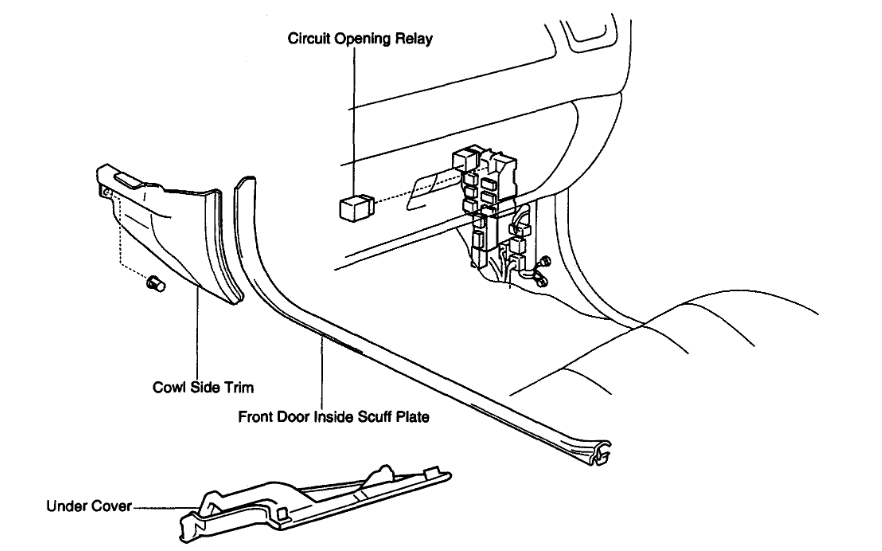 Circuit Opening Relay

Cowl Side Trim

Front Door Inside Scuff Plate

Under Cover