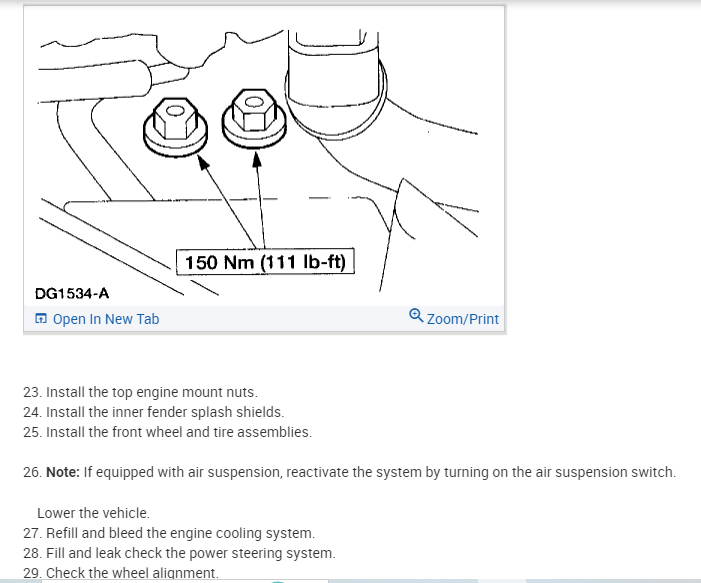 150 Nm (111 lb-ft)

DG1534-A

Open In New Tab

Zoom/Print

23. Install the top engine mount nuts.
24. Install the inner fender splash shields.
25. Install the front wheel and tire assemblies.

26. **Note:** If equipped with air suspension, reactivate the system by turning on the air suspension switch.

Lower the vehicle.
27. Refill and bleed the engine cooling system.
28. Fill and leak check the power steering system.
29. Check the wheel alignment.