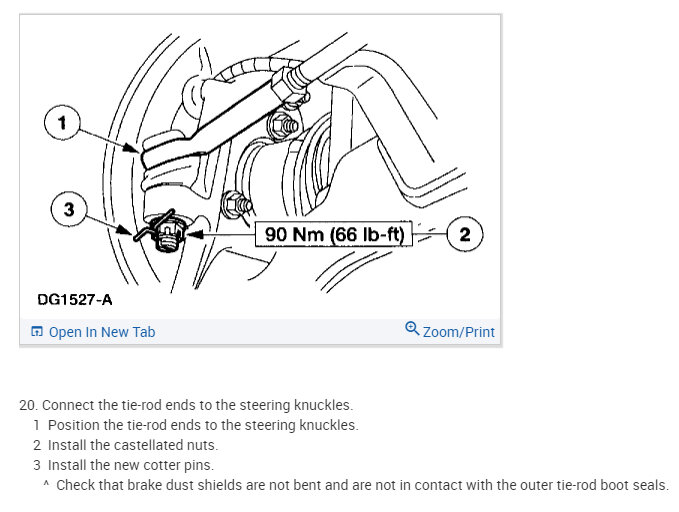 1
3
90 Nm (66 lb-ft)
2
DG1527-A
Open In New Tab
Zoom/Print

20. Connect the tie-rod ends to the steering knuckles.
1 Position the tie-rod ends to the steering knuckles.
2 Install the castellated nuts.
3 Install the new cotter pins.
^ Check that brake dust shields are not bent and are not in contact with the outer tie-rod boot seals.