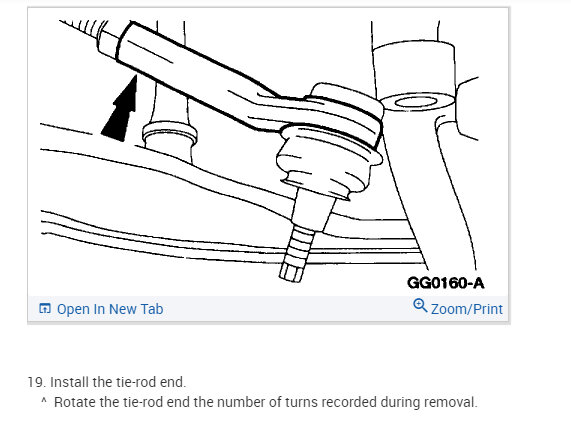 GG0160-A

Open In New Tab

Zoom/Print

19. Install the tie-rod end.

^ Rotate the tie-rod end the number of turns recorded during removal.