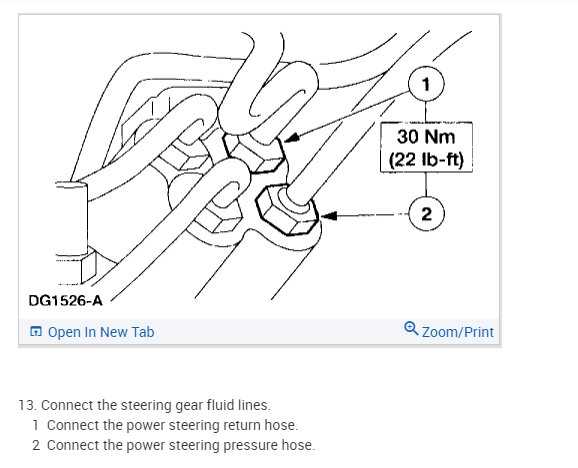 1

30 Nm
(22 lb-ft)

2

DG1526-A

Open In New Tab

Zoom/Print

13. Connect the steering gear fluid lines.

1 Connect the power steering return hose.

2 Connect the power steering pressure hose.