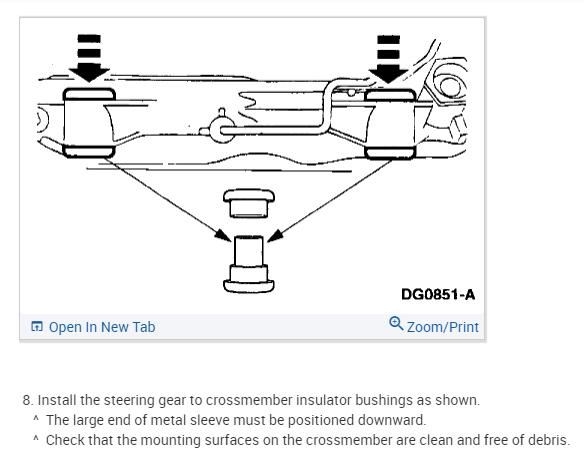 DG0851-A

Open In New Tab

Zoom/Print

8. Install the steering gear to crossmember insulator bushings as shown.
^ The large end of metal sleeve must be positioned downward.
^ Check that the mounting surfaces on the crossmember are clean and free of debris.