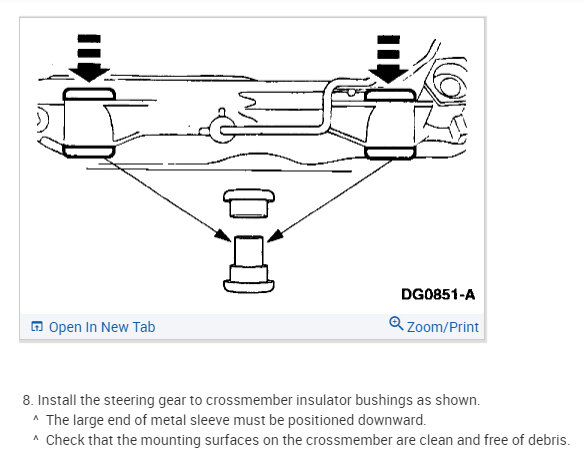 DG0851-A

Open In New Tab

Zoom/Print

8. Install the steering gear to crossmember insulator bushings as shown.
^ The large end of metal sleeve must be positioned downward.
^ Check that the mounting surfaces on the crossmember are clean and free of debris.