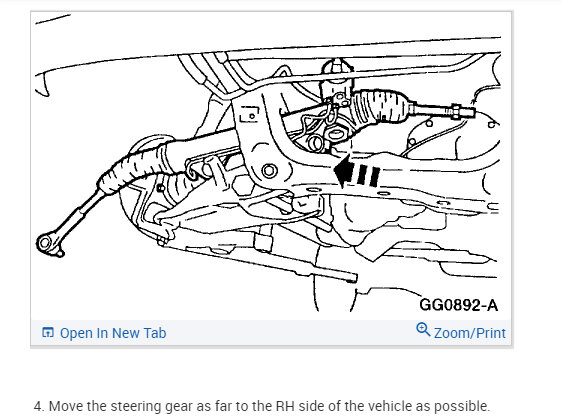 GG0892-A

Open In New Tab

Zoom/Print

4. Move the steering gear as far to the RH side of the vehicle as possible.