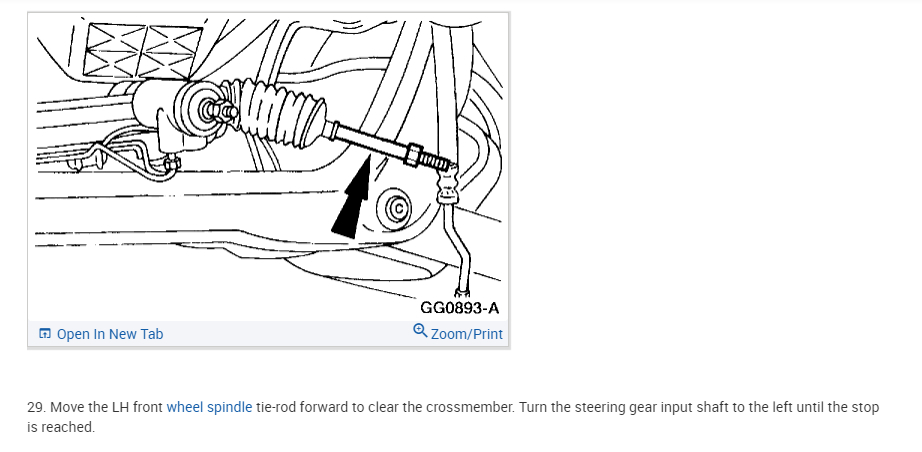 GG0893-A

Open In New Tab

Zoom/Print

29. Move the LH front wheel spindle tie-rod forward to clear the crossmember. Turn the steering gear input shaft to the left until the stop is reached.