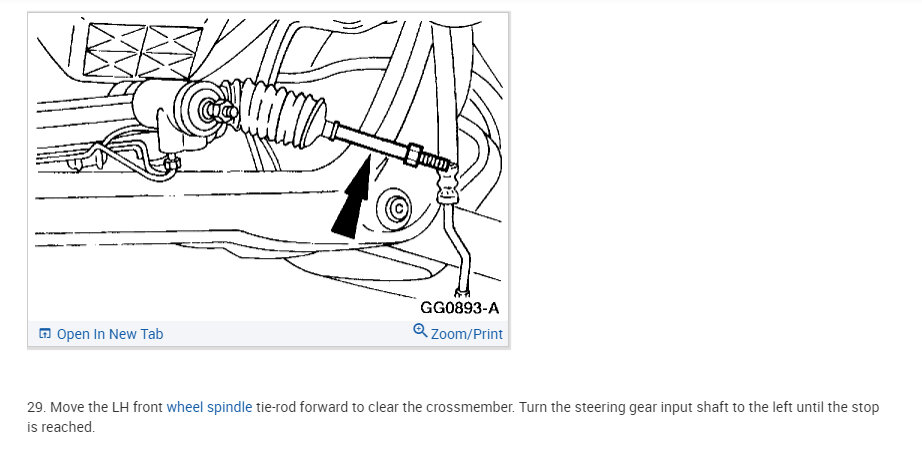 GG0893-A

Open In New Tab

Zoom/Print

29. Move the LH front wheel spindle tie-rod forward to clear the crossmember. Turn the steering gear input shaft to the left until the stop is reached.