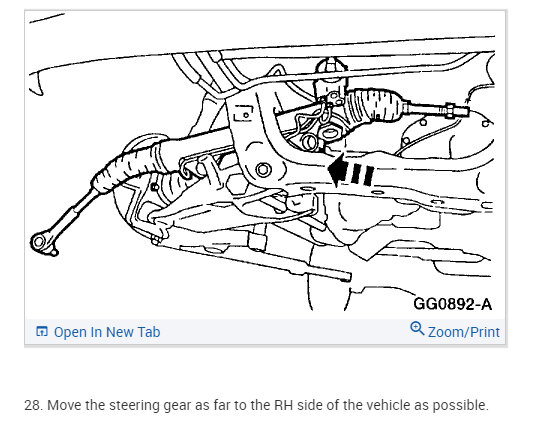 GG0892-A

Open In New Tab

Zoom/Print

28. Move the steering gear as far to the RH side of the vehicle as possible.