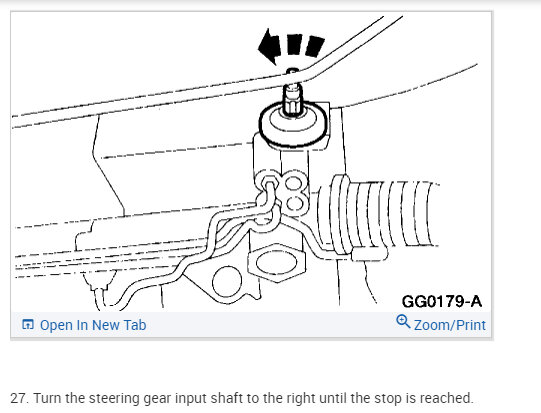 GG0179-A

Open In New Tab

Zoom/Print

27. Turn the steering gear input shaft to the right until the stop is reached.