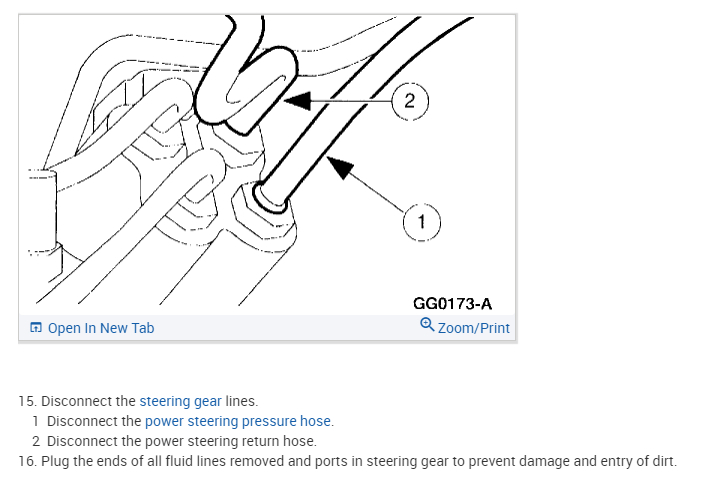 2

1

GG0173-A

Open In New Tab

Zoom/Print

15. Disconnect the steering gear lines.
1 Disconnect the power steering pressure hose.
2 Disconnect the power steering return hose.
16. Plug the ends of all fluid lines removed and ports in steering gear to prevent damage and entry of dirt.