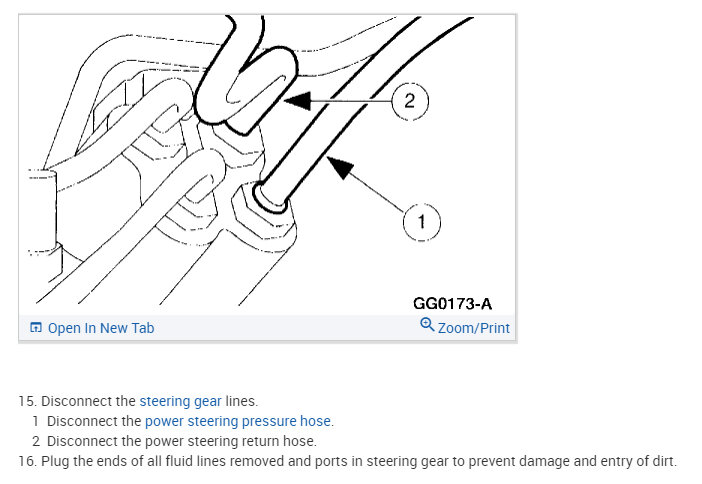 2

1

GG0173-A

Open In New Tab

Zoom/Print

15. Disconnect the steering gear lines.

1 Disconnect the power steering pressure hose.

2 Disconnect the power steering return hose.

16. Plug the ends of all fluid lines removed and ports in steering gear to prevent damage and entry of dirt.