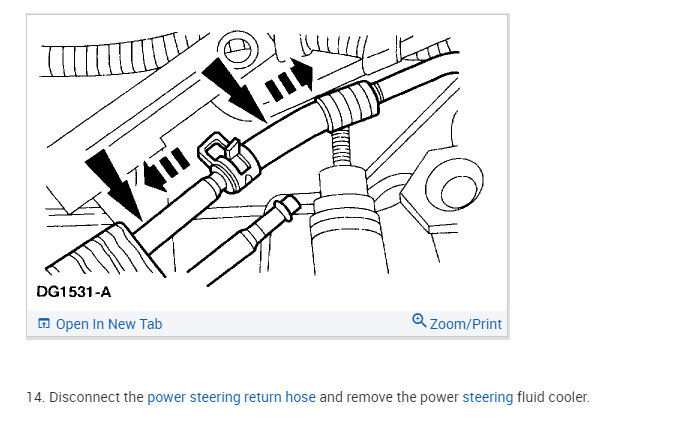 DG1531-A

Open In New Tab

Zoom/Print

14. Disconnect the power steering return hose and remove the power steering fluid cooler.