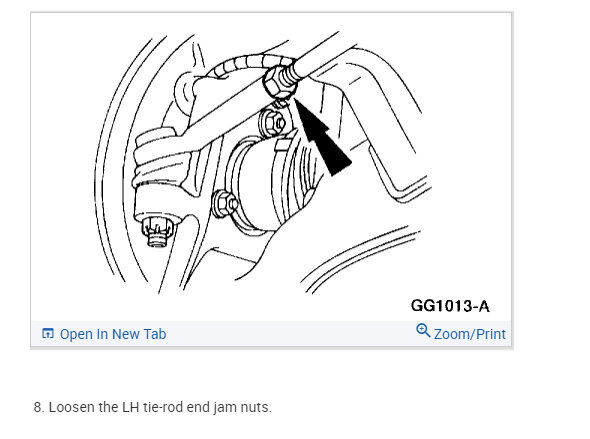 GG1013-A

Open In New Tab

Zoom/Print

8. Loosen the LH tie-rod end jam nuts.