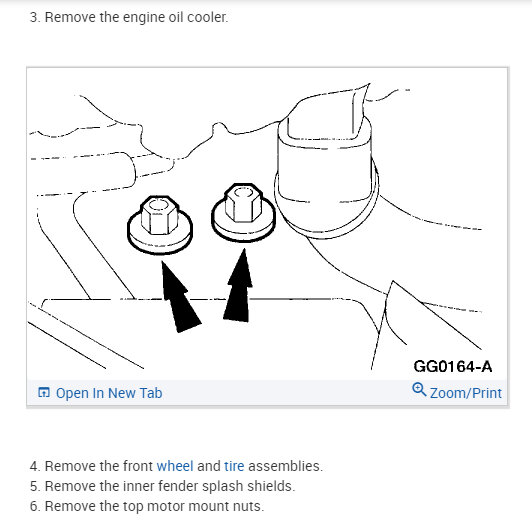 3. Remove the engine oil cooler.

GG0164-A

Open In New Tab

Zoom/Print

4. Remove the front wheel and tire assemblies.
5. Remove the inner fender splash shields.
6. Remove the top motor mount nuts.