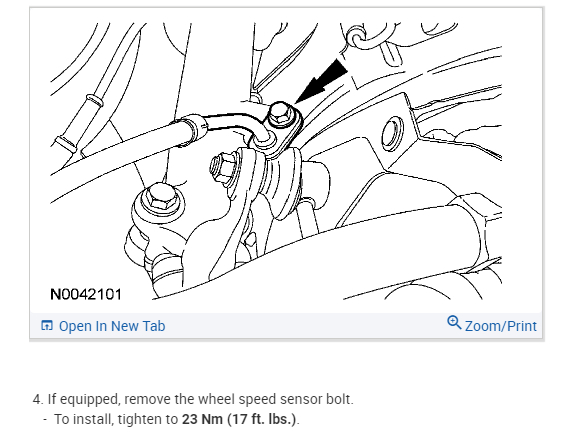 N0042101

Open In New Tab

Zoom/Print

4. If equipped, remove the wheel speed sensor bolt.
- To install, tighten to 23 Nm (17 ft. lbs.).